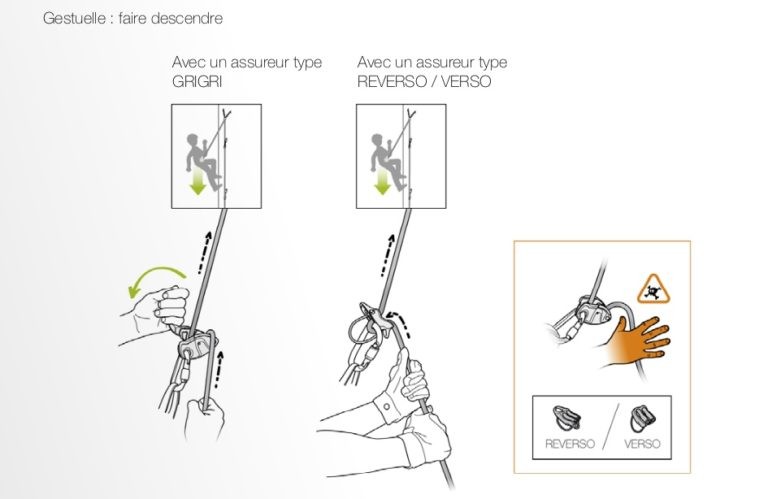 Gestuelle : faire descendre

Avec un assureur type GRIGRI

Avec un assureur type REVERSO / VERSO

REVERSO

VERSO